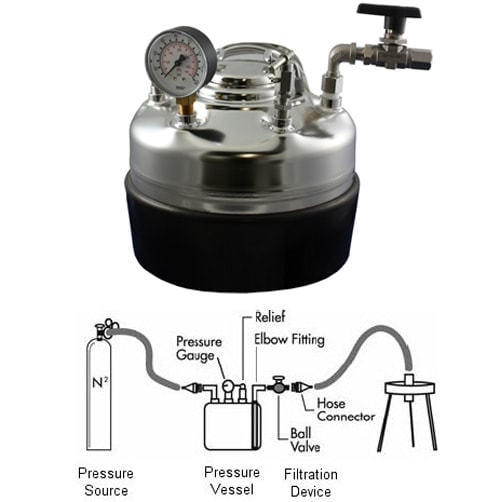 Relief

Pressure Gauge

Elbow Fitting

$N^2$

Hose Connector

Ball Valve

Pressure Source

Pressure Vessel

Filtration Device