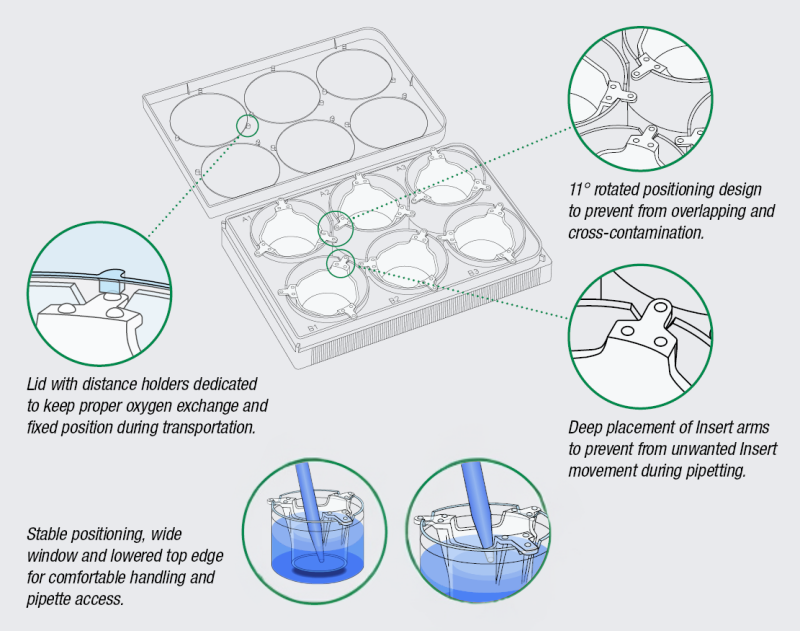 A1
A2
A3
B1
B2
B3

11° rotated positioning design to prevent from overlapping and cross-contamination.

Lid with distance holders dedicated to keep proper oxygen exchange and fixed position during transportation.

Deep placement of Insert arms to prevent from unwanted Insert movement during pipetting.

Stable positioning, wide window and lowered top edge for comfortable handling and pipette access.